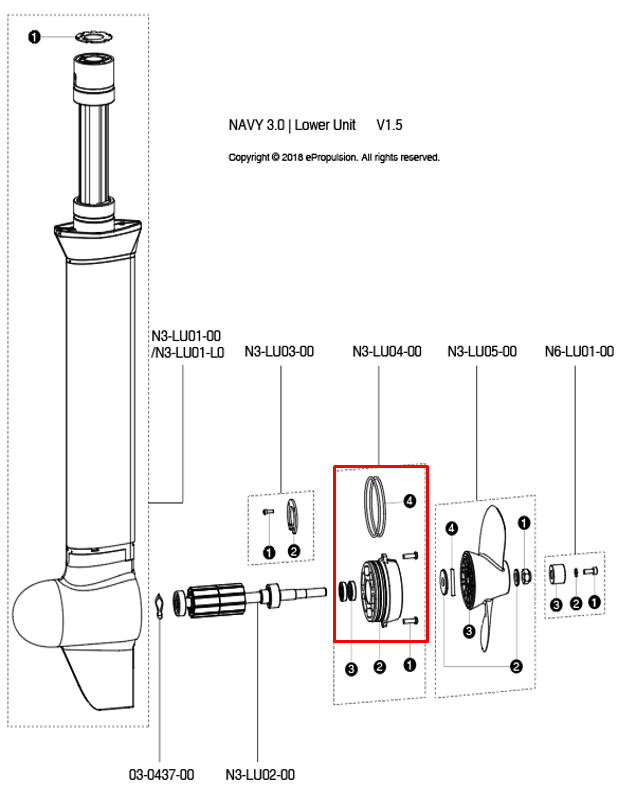 1

NAVY 3.0 | Lower Unit V1.5

Copyright © 2018 ePropulsion. All rights reserved.

N3-LU01-00
/N3-LU01-L0

N3-LU03-00

N3-LU04-00

N3-LU05-00

N6-LU01-00

1 2

4

3 2 1

4 1

3

2

3 2 1

03-0437-00

N3-LU02-00