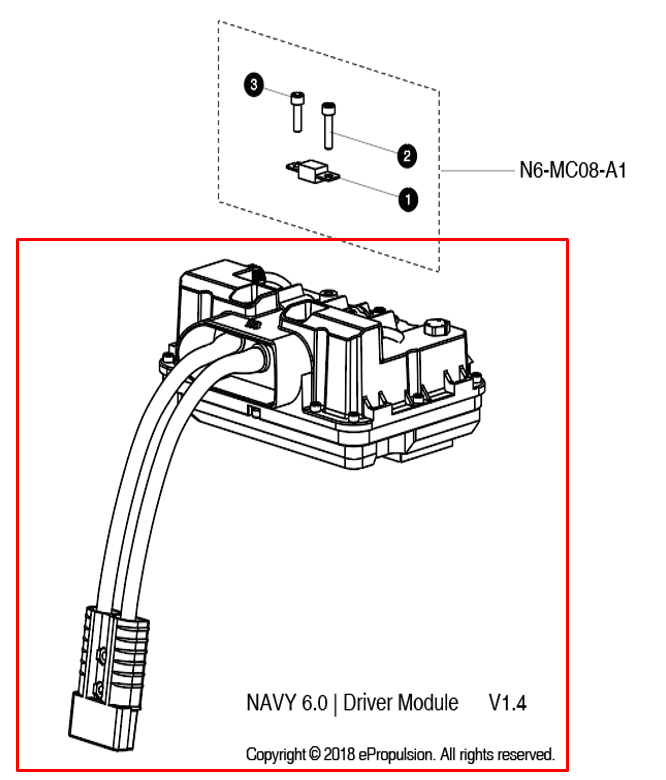 3

2

1

N6-MC08-A1

NAVY 6.0 | Driver Module V1.4

Copyright © 2018 ePropulsion. All rights reserved.