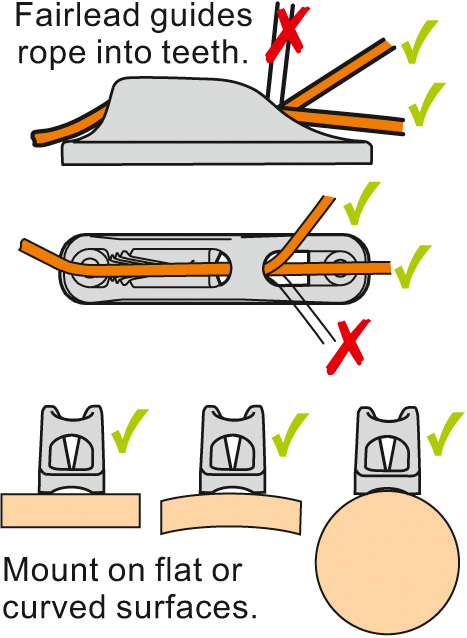 Fairlead guides rope into teeth.

Mount on flat or curved surfaces.