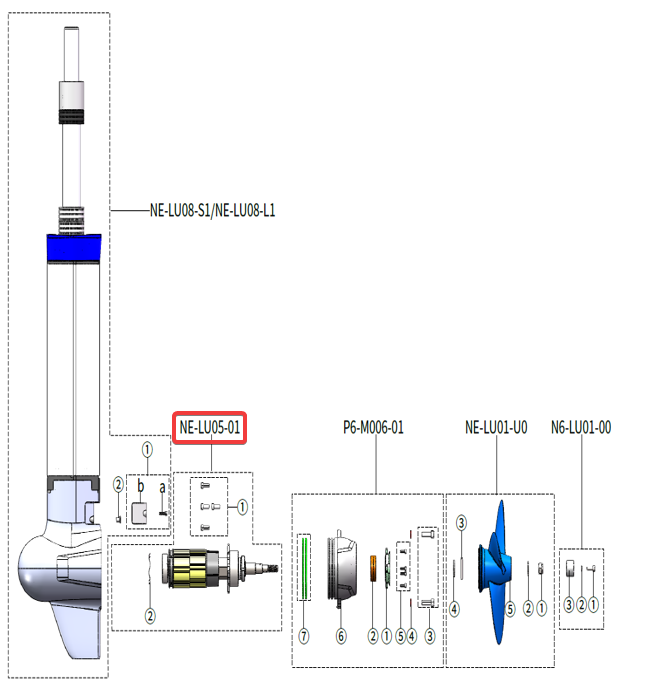 NE-LU08-S1/NE-LU08-L1

NE-LU05-01

P6-M006-01

NE-LU01-U0

N6-LU01-00

①
②
b
a
①
②
⑦
⑥
②
①
⑤
④
③
③
④
⑤
②
①
③
②
①