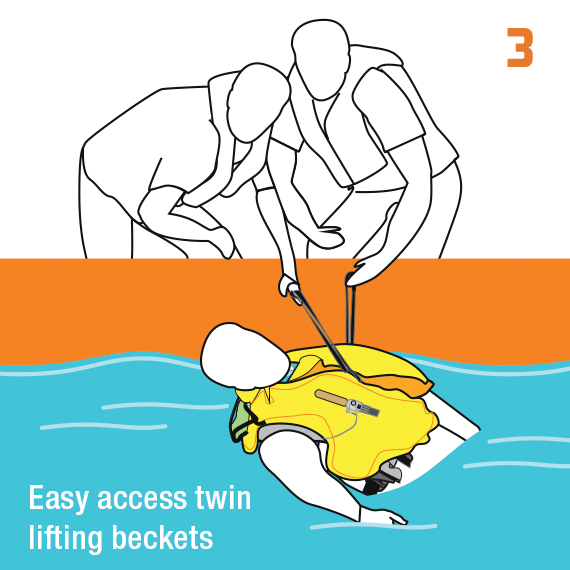 3

Easy access twin lifting beckets