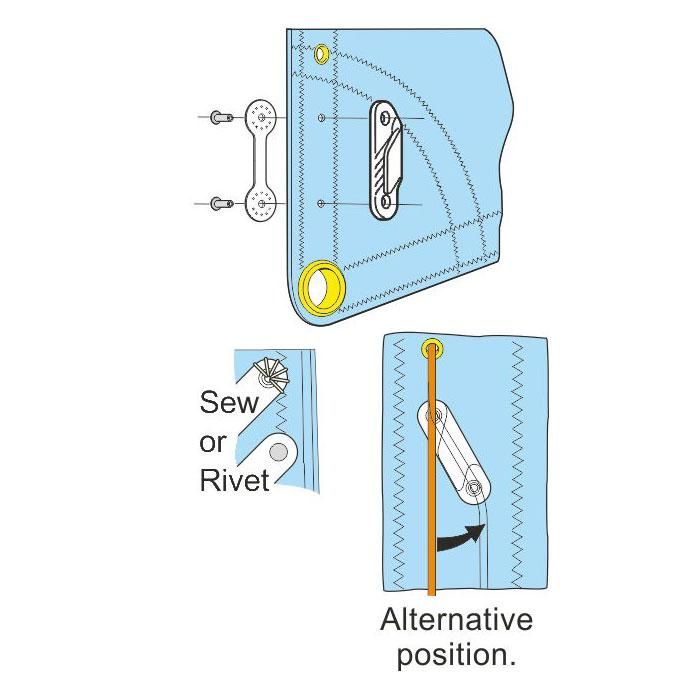 Sew
or
Rivet

Alternative
position.